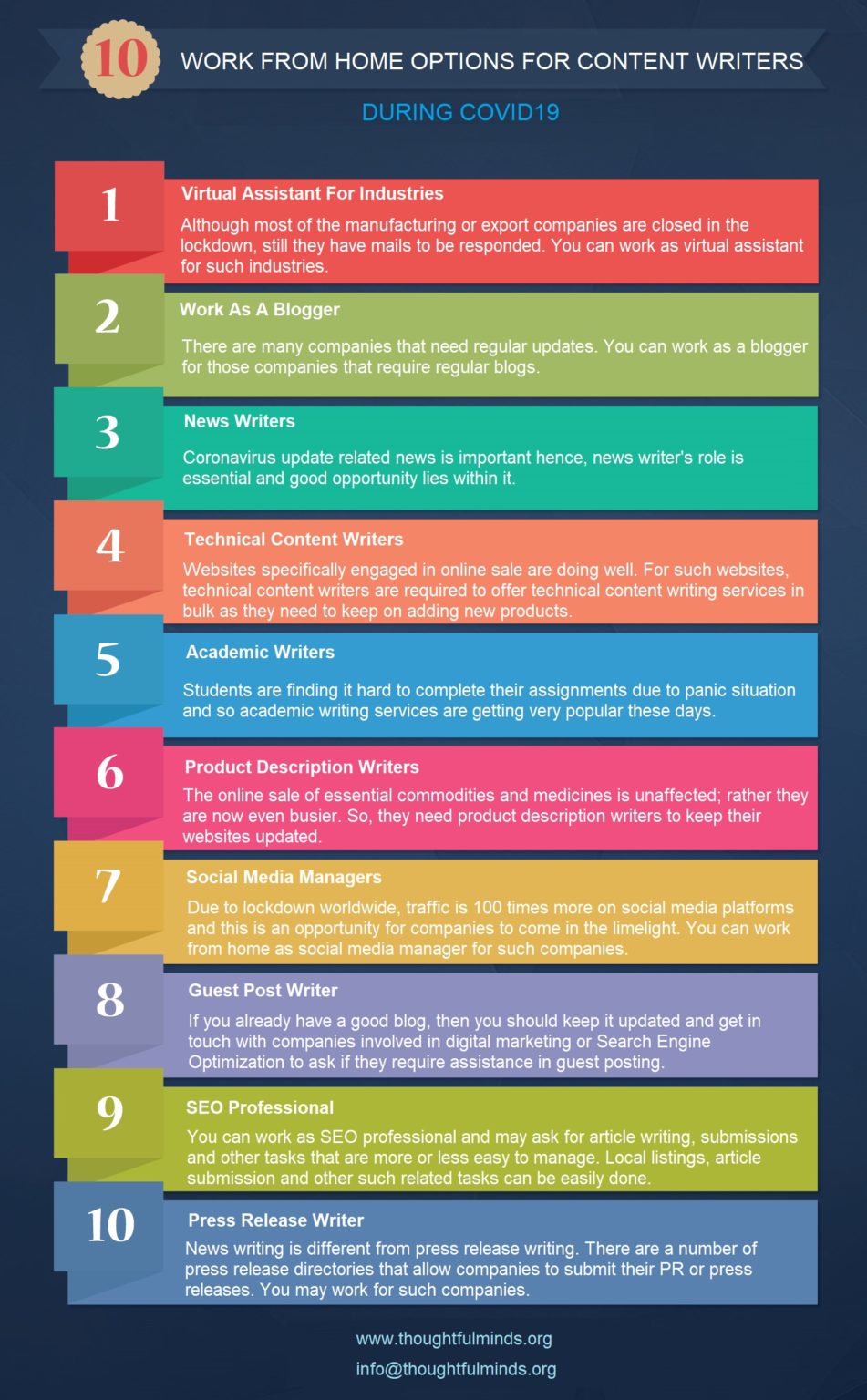 10 WORK FROM HOME OPTIONS FOR CONTENT WRITERS

DURING COVID19

1 Virtual Assistant For Industries

Although most of the manufacturing or export companies are closed in the lockdown, still they have mails to be responded. You can work as virtual assistant for such industries.

2 Work As A Blogger

There are many companies that need regular updates. You can work as a blogger for those companies that require regular blogs.

3 News Writers

Coronavirus update related news is important hence, news writer's role is essential and good opportunity lies within it.

4 Technical Content Writers

Websites specifically engaged in online sale are doing well. For such websites, technical content writers are required to offer technical content writing services in bulk as they need to keep on adding new products.

5 Academic Writers

Students are finding it hard to complete their assignments due to panic situation and so academic writing services are getting very popular these days.

6 Product Description Writers

The online sale of essential commodities and medicines is unaffected; rather they are now even busier. So, they need product description writers to keep their websites updated.

7 Social Media Managers

Due to lockdown worldwide, traffic is 100 times more on social media platforms and this is an opportunity for companies to come in the limelight. You can work from home as social media manager for such companies.

8 Guest Post Writer

If you already have a good blog, then you should keep it updated and get in touch with companies involved in digital marketing or Search Engine Optimization to ask if they require assistance in guest posting.

9 SEO Professional

You can work as SEO professional and may ask for article writing, submissions and other tasks that are more or less easy to manage. Local listings, article submission and other such related tasks can be easily done.

10 Press Release Writer

News writing is different from press release writing. There are a number of press release directories that allow companies to submit their PR or press releases. You may work for such companies.

www.thoughtfulminds.org
info@thoughtfulminds.org