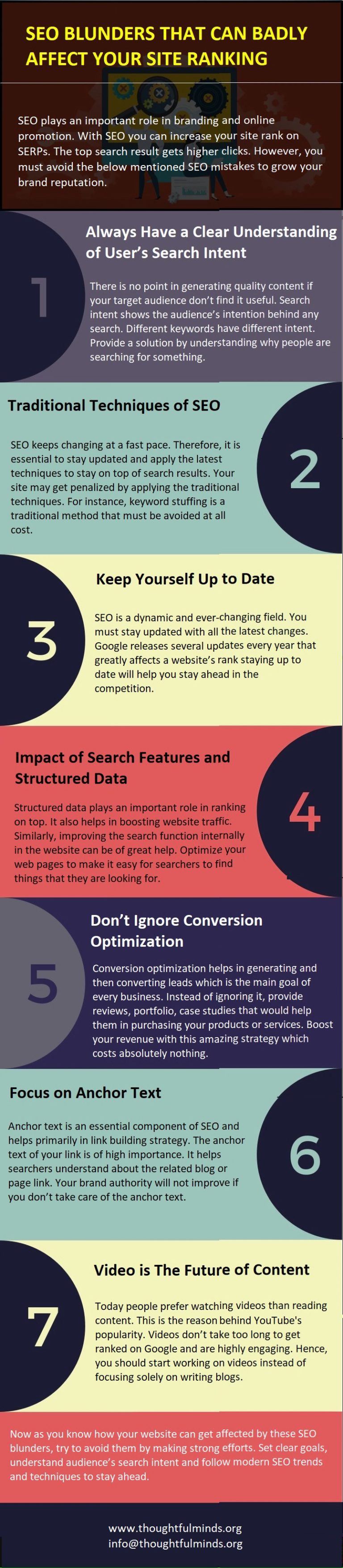 SEO BLUNDERS THAT CAN BADLY AFFECT YOUR SITE RANKING

SEO plays an important role in branding and online promotion. With SEO you can increase your site rank on SERPs. The top search result gets higher clicks. However, you must avoid the below mentioned SEO mistakes to grow your brand reputation.

1

Always Have a Clear Understanding of User's Search Intent

There is no point in generating quality content if your target audience don't find it useful. Search intent shows the audience's intention behind any search. Different keywords have different intent. Provide a solution by understanding why people are searching for something.

Traditional Techniques of SEO

SEO keeps changing at a fast pace. Therefore, it is essential to stay updated and apply the latest techniques to stay on top of search results. Your site may get penalized by applying the traditional techniques. For instance, keyword stuffing is a traditional method that must be avoided at all cost.

2

3

Keep Yourself Up to Date

SEO is a dynamic and ever-changing field. You must stay updated with all the latest changes. Google releases several updates every year that greatly affects a website's rank staying up to date will help you stay ahead in the competition.

Impact of Search Features and Structured Data

Structured data plays an important role in ranking on top. It also helps in boosting website traffic. Similarly, improving the search function internally in the website can be of great help. Optimize your web pages to make it easy for searchers to find things that they are looking for.

4

5

Don't Ignore Conversion Optimization

Conversion optimization helps in generating and then converting leads which is the main goal of every business. Instead of ignoring it, provide reviews, portfolio, case studies that would help them in purchasing your products or services. Boost your revenue with this amazing strategy which costs absolutely nothing.

Focus on Anchor Text

Anchor text is an essential component of SEO and helps primarily in link building strategy. The anchor text of your link is of high importance. It helps searchers understand about the related blog or page link. Your brand authority will not improve if you don't take care of the anchor text.

6

7

Video is The Future of Content

Today people prefer watching videos than reading content. This is the reason behind YouTube's popularity. Videos don't take too long to get ranked on Google and are highly engaging. Hence, you should start working on videos instead of focusing solely on writing blogs.

Now as you know how your website can get affected by these SEO blunders, try to avoid them by making strong efforts. Set clear goals, understand audience's search intent and follow modern SEO trends and techniques to stay ahead.

www.thoughtfulminds.org
info@thoughtfulminds.org