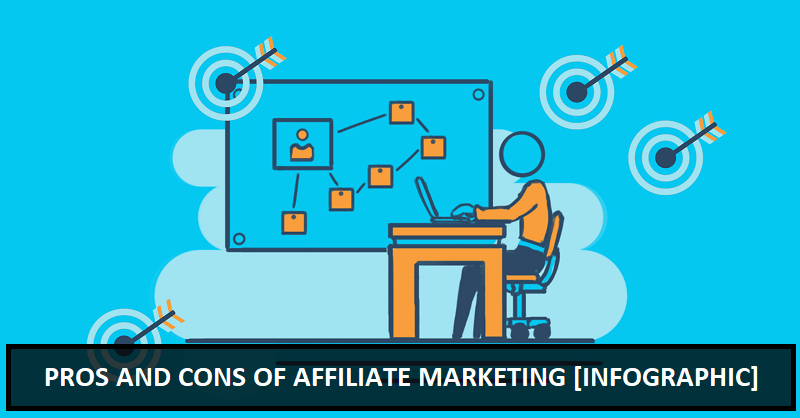 PROS AND CONS OF AFFILIATE MARKETING [INFOGRAPHIC]