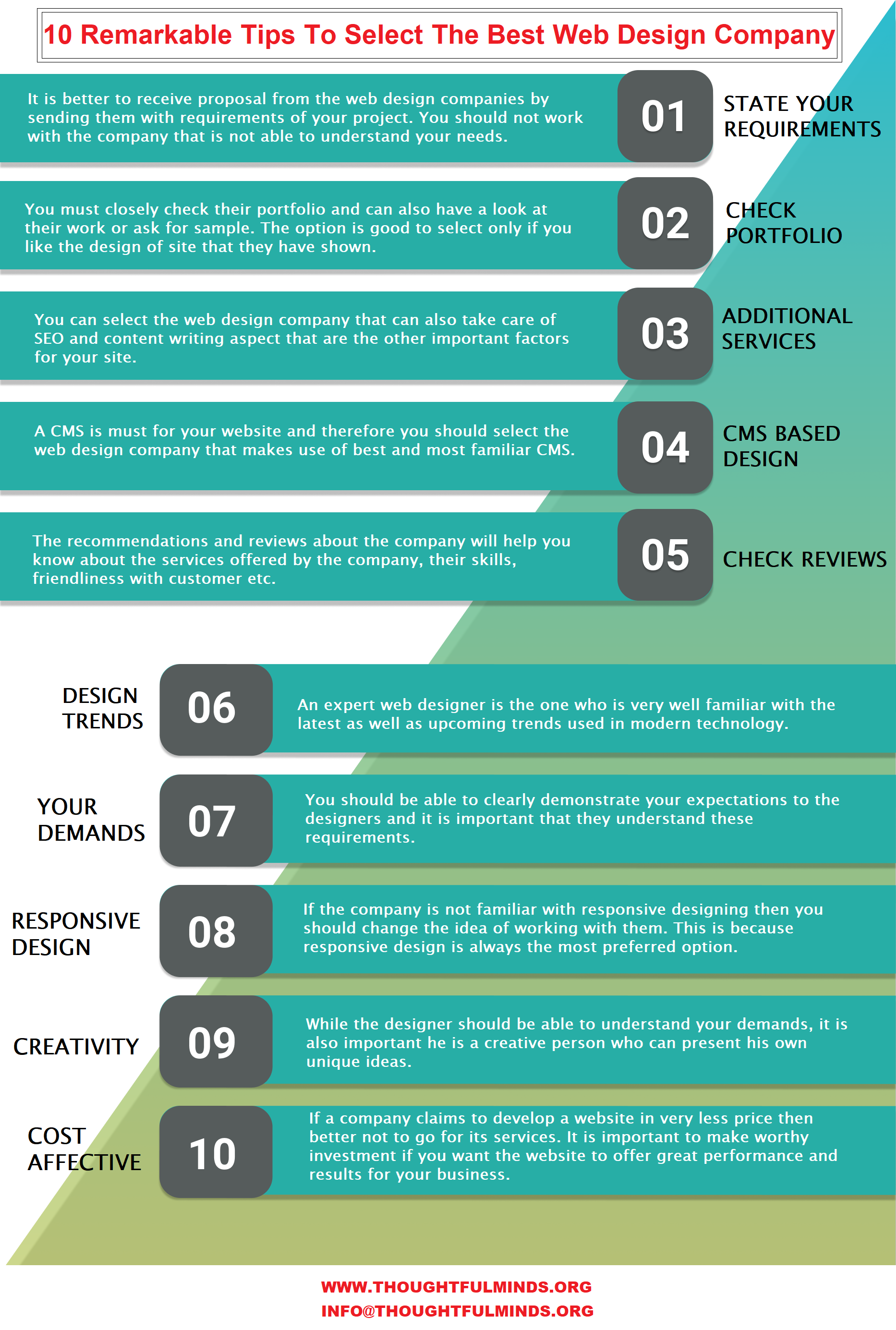 10 Remarkable Tips To Select The Best Web Design Company

It is better to receive proposal from the web design companies by sending them with requirements of your project. You should not work with the company that is not able to understand your needs.

01

STATE YOUR REQUIREMENTS

You must closely check their portfolio and can also have a look at their work or ask for sample. The option is good to select only if you like the design of site that they have shown.

02

CHECK PORTFOLIO

You can select the web design company that can also take care of SEO and content writing aspect that are the other important factors for your site.

03

ADDITIONAL SERVICES

A CMS is must for your website and therefore you should select the web design company that makes use of best and most familiar CMS.

04

CMS BASED DESIGN

The recommendations and reviews about the company will help you know about the services offered by the company, their skills, friendliness with customer etc.

05

CHECK REVIEWS

DESIGN TRENDS

06

An expert web designer is the one who is very well familiar with the latest as well as upcoming trends used in modern technology.

YOUR DEMANDS

07

You should be able to clearly demonstrate your expectations to the designers and it is important that they understand these requirements.

RESPONSIVE DESIGN

08

If the company is not familiar with responsive designing then you should change the idea of working with them. This is because responsive design is always the most preferred option.

CREATIVITY

09

While the designer should be able to understand your demands, it is also important he is a creative person who can present his own unique ideas.

COST AFFECTIVE

10

If a company claims to develop a website in very less price then better not to go for its services. It is important to make worthy investment if you want the website to offer great performance and results for your business.

WWW.THOUGHTFULMINDS.ORG
INFO@THOUGHTFULMINDS.ORG