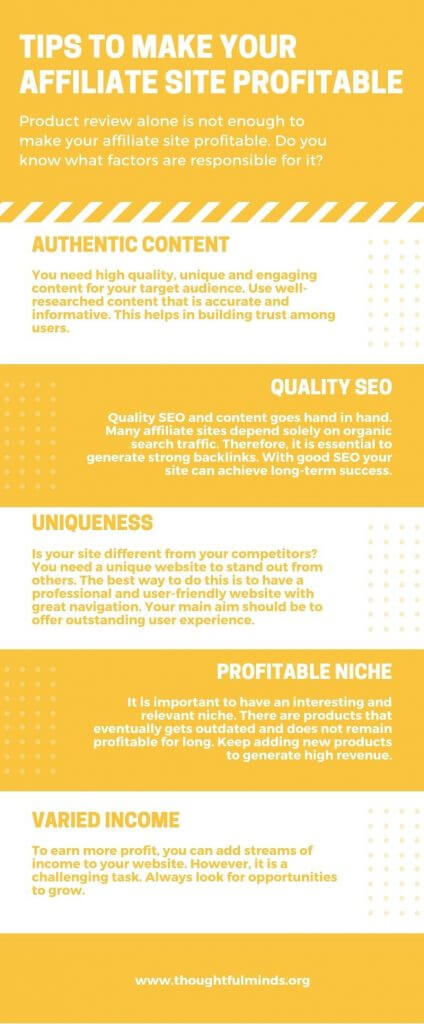 TIPS TO MAKE YOUR AFFILIATE SITE PROFITABLE

Product review alone is not enough to make your affiliate site profitable. Do you know what factors are responsible for it?

AUTHENTIC CONTENT

You need high quality, unique and engaging content for your target audience. Use well-researched content that is accurate and informative. This helps in building trust among users.

QUALITY SEO

Quality SEO and content goes hand in hand. Many affiliate sites depend solely on organic search traffic. Therefore, it is essential to generate strong backlinks. With good SEO your site can achieve long-term success.

UNIQUENESS

Is your site different from your competitors? You need a unique website to stand out from others. The best way to do this is to have a professional and user-friendly website with great navigation. Your main aim should be to offer outstanding user experience.

PROFITABLE NICHE

It is important to have an interesting and relevant niche. There are products that eventually gets outdated and does not remain profitable for long. Keep adding new products to generate high revenue.

VARIED INCOME

To earn more profit, you can add streams of income to your website. However, it is a challenging task. Always look for opportunities to grow.

www.thoughtfulminds.org