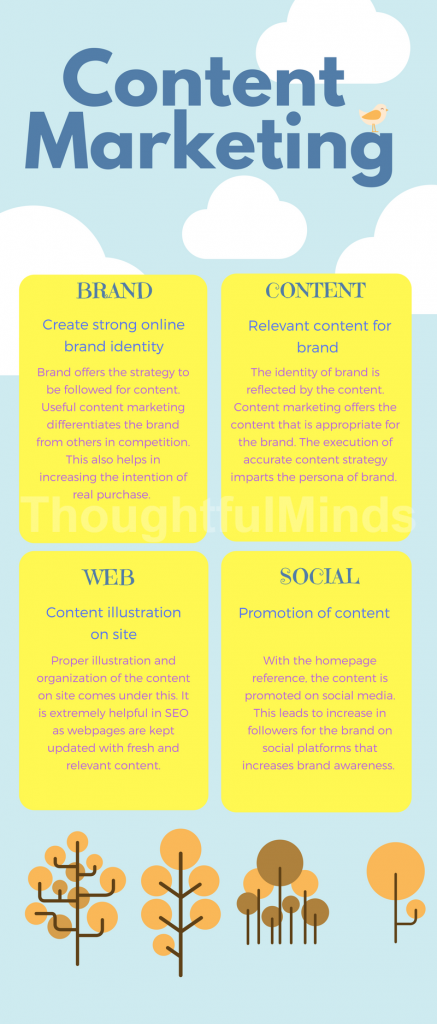 Content Marketing

BRAND

Create strong online brand identity

Brand offers the strategy to be followed for content. Useful content marketing differentiates the brand from others in competition. This also helps in increasing the intention of real purchase.

CONTENT

Relevant content for brand

The identity of brand is reflected by the content. Content marketing offers the content that is appropriate for the brand. The execution of accurate content strategy imparts the persona of brand.

ThoughtfulMinds

WEB

Content illustration on site

Proper illustration and organization of the content on site comes under this. It is extremely helpful in SEO as webpages are kept updated with fresh and relevant content.

SOCIAL

Promotion of content

With the homepage reference, the content is promoted on social media. This leads to increase in followers for the brand on social platforms that increases brand awareness.